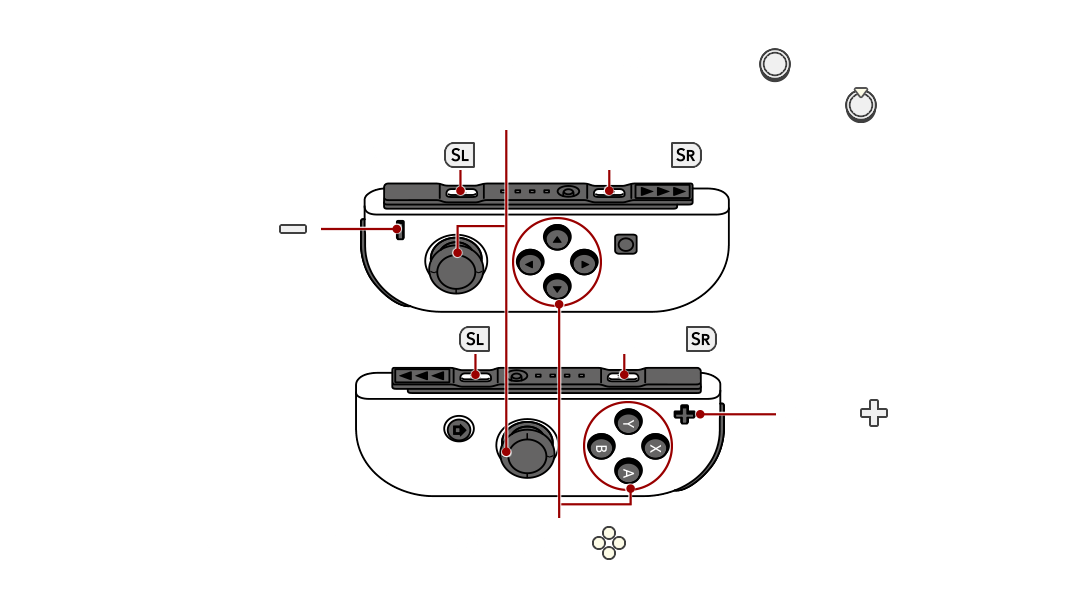 SL
SR
SL
SR
Y
B
X
A